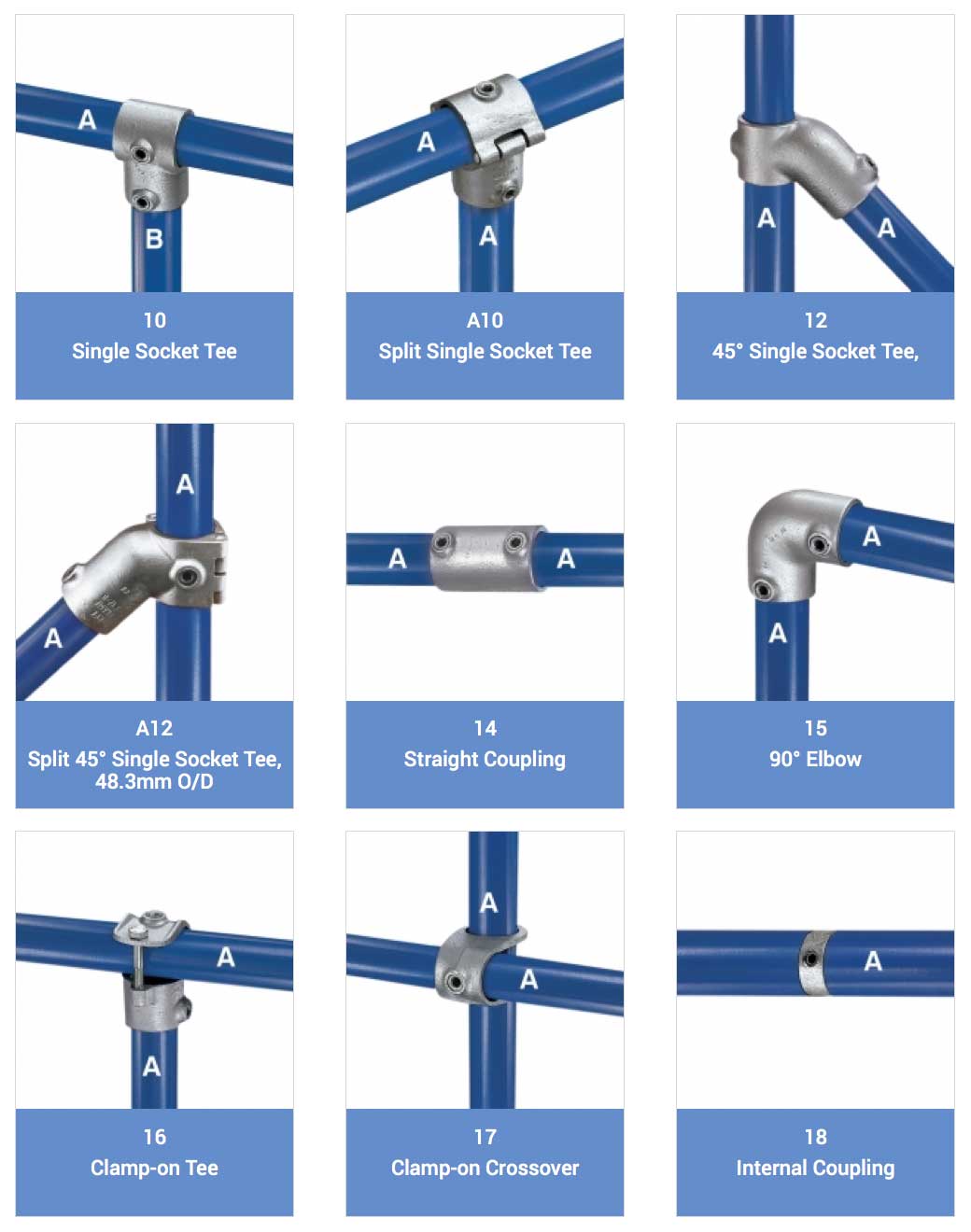 A

B

10
Single Socket Tee

A

A

A10
Split Single Socket Tee

A

A

12
45° Single Socket Tee,

A

A

A12
Split 45° Single Socket Tee, 48.3mm O/D

A A

14
Straight Coupling

A

A

15
90° Elbow

A

A

16
Clamp-on Tee

A

A

17
Clamp-on Crossover

A

18
Internal Coupling